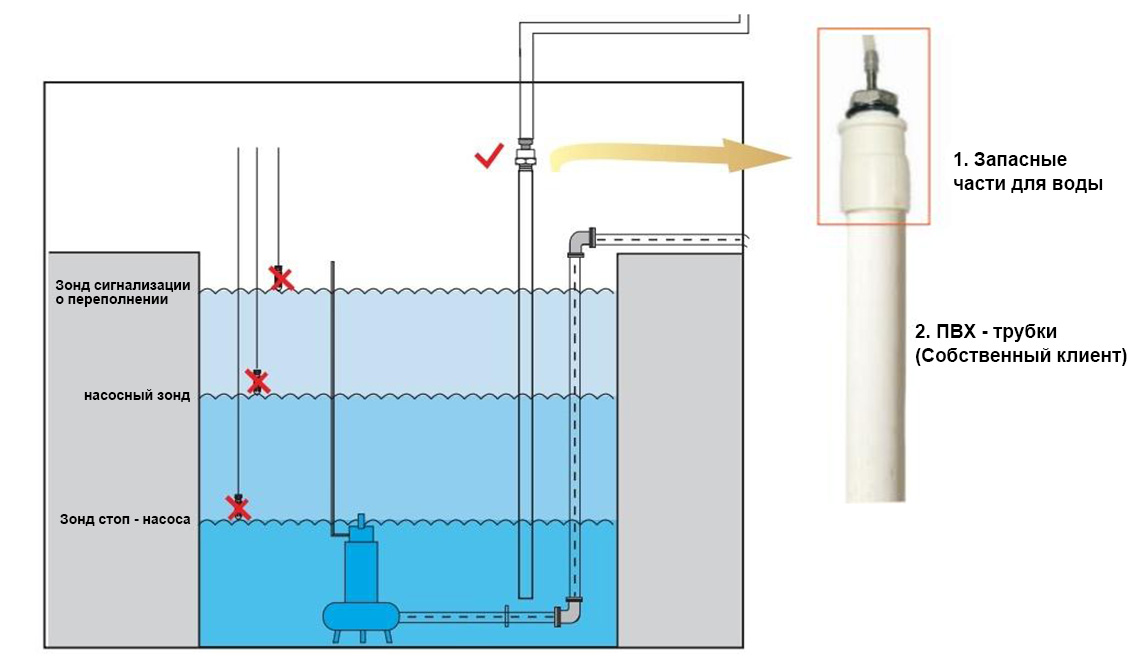 Зонд сигнализации о переполнении

насосный зонд

Зонд стоп - насоса

1. Запасные части для воды

2. ПВХ - трубки (Собственный клиент)